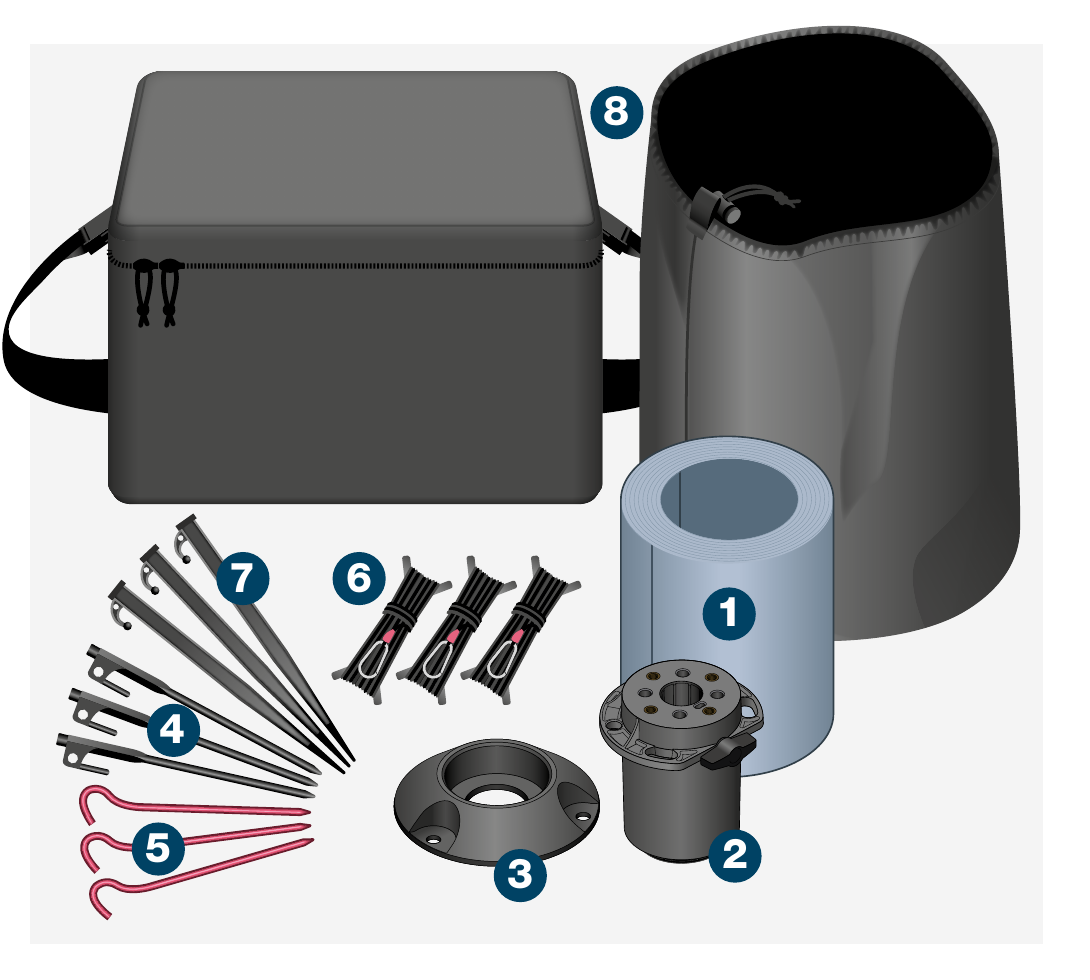 8
7
6
1
4
5
3
2