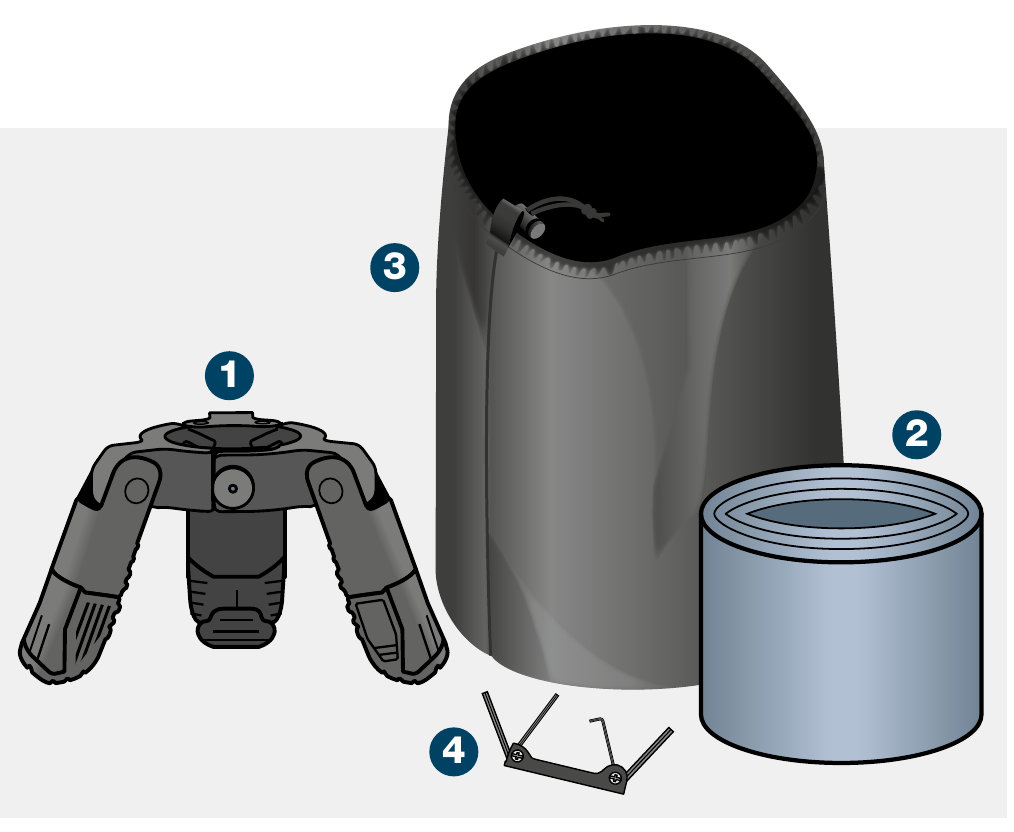 3

1

2

4