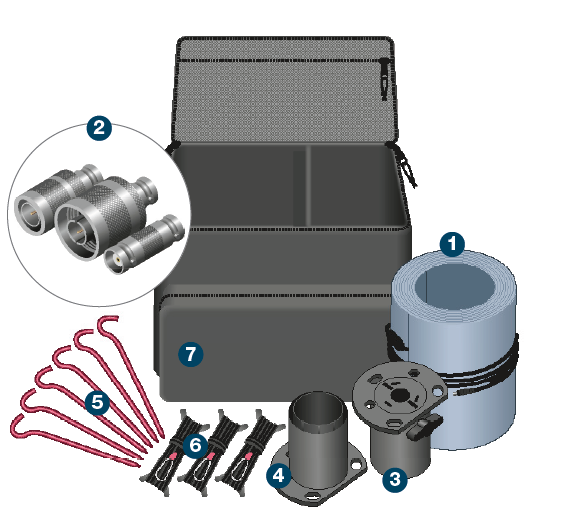 2
1
7
5
6
4
3