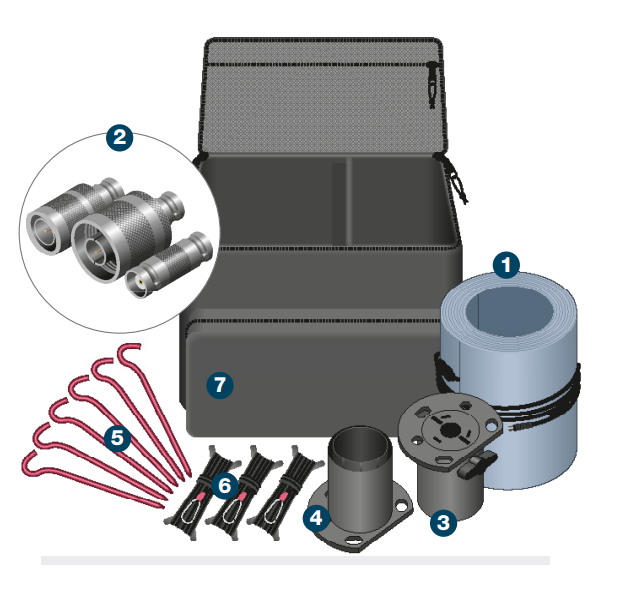 2
1
7
5
6
4
3