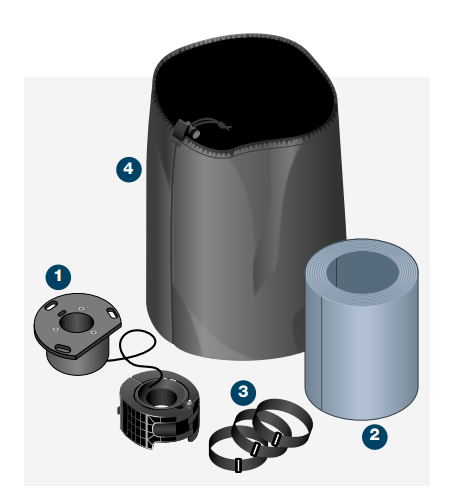 4
1
3
2