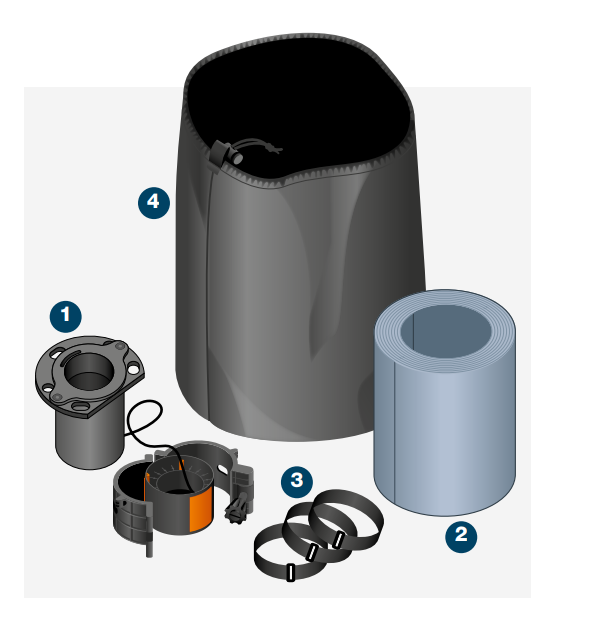 4
1
3
2