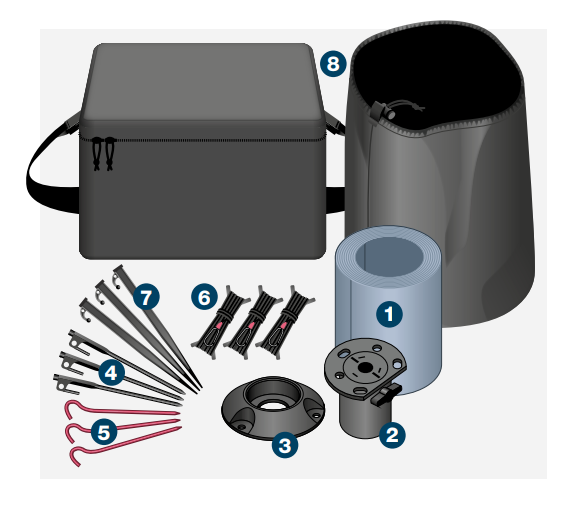 8
7
6
1
4
5
3
2