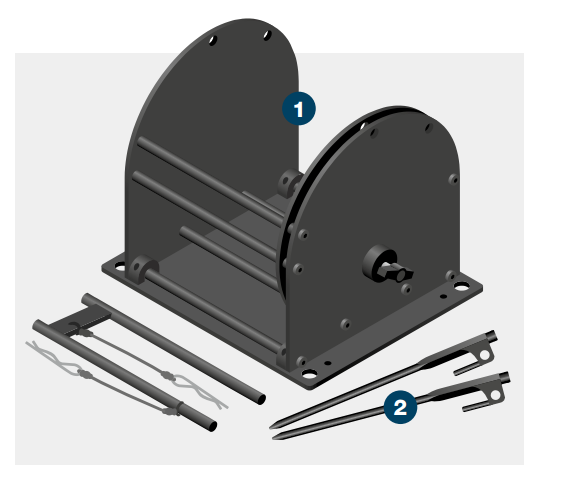 1

2