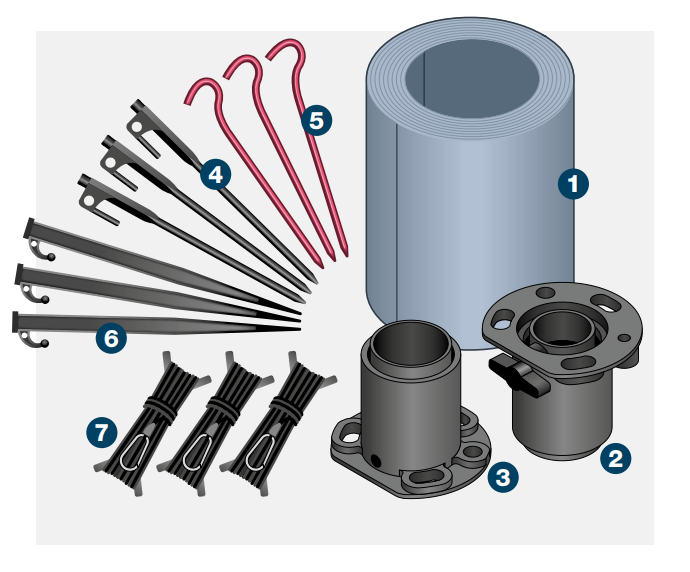 5
4
1
6
7
3
2