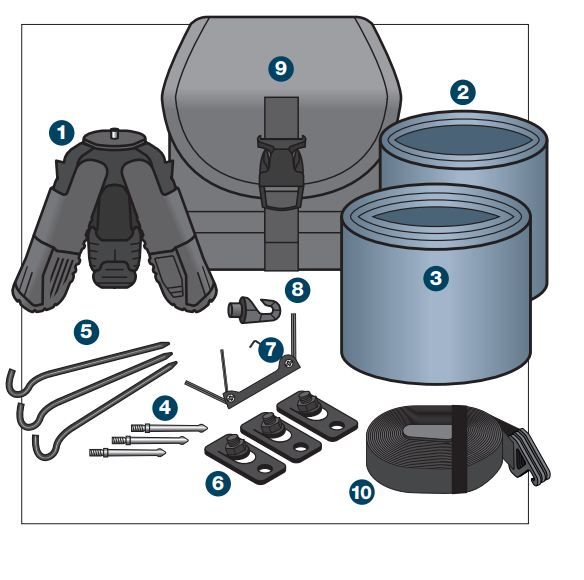 9
2
1
3
8
5
7
4
6
10