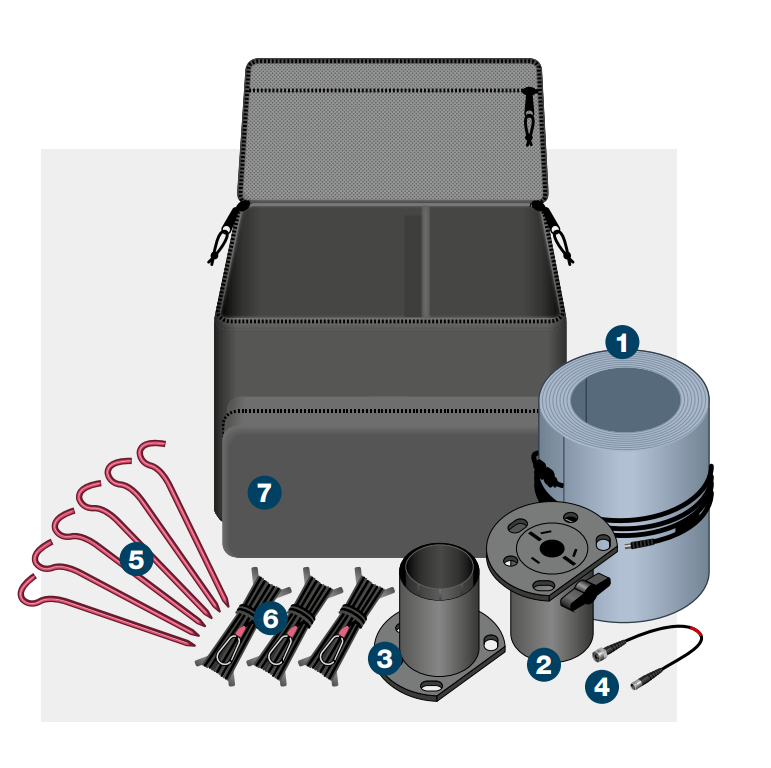 1
7
5
6
3
2
4