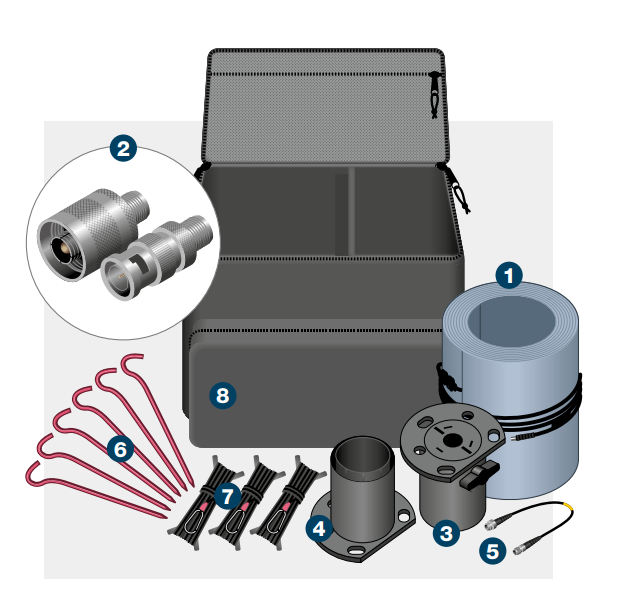 2
1
8
6
7
4
3
5